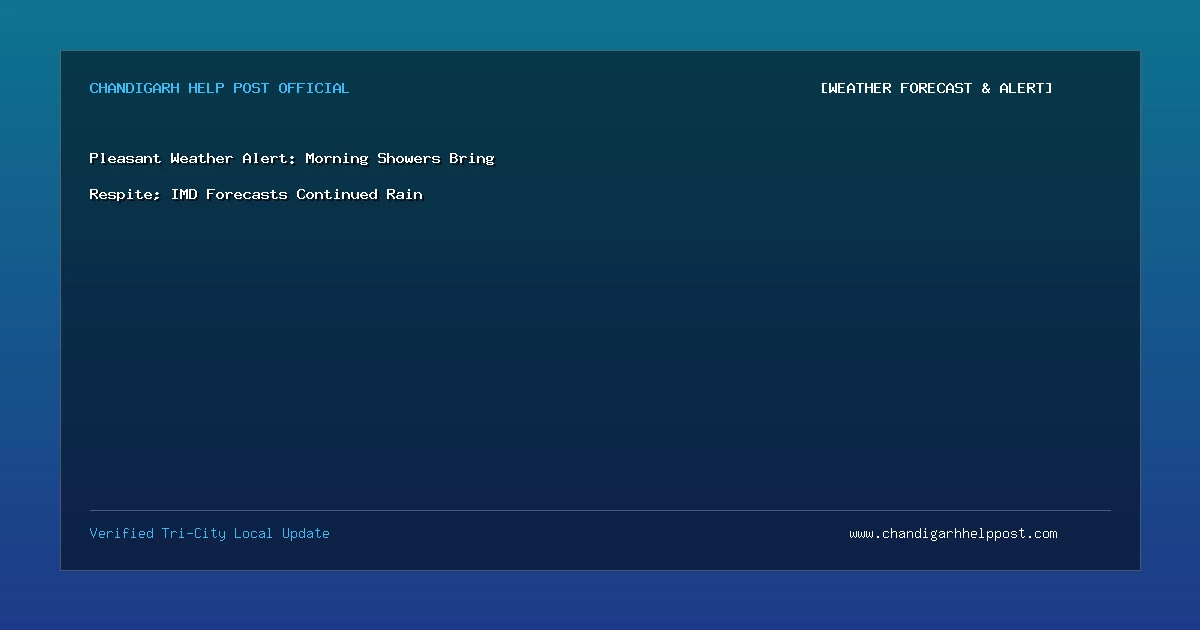 CHANDIGARH HELP POST OFFICIAL

[WEATHER FORECAST & ALERT]

Pleasant Weather Alert: Morning Showers Bring Respite; IMD Forecasts Continued Rain

Verified Tri-City Local Update

www.chandigarhhelppost.com